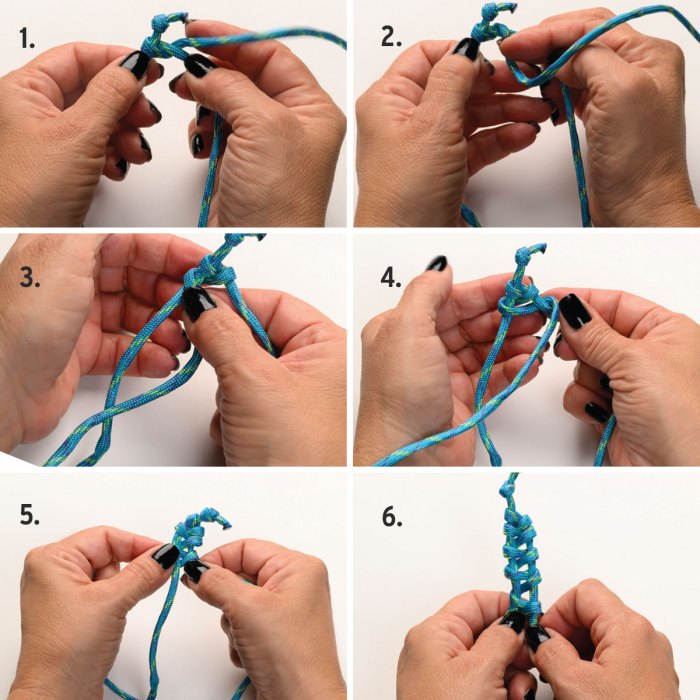 1.

2.

3.

4.

5.

6.